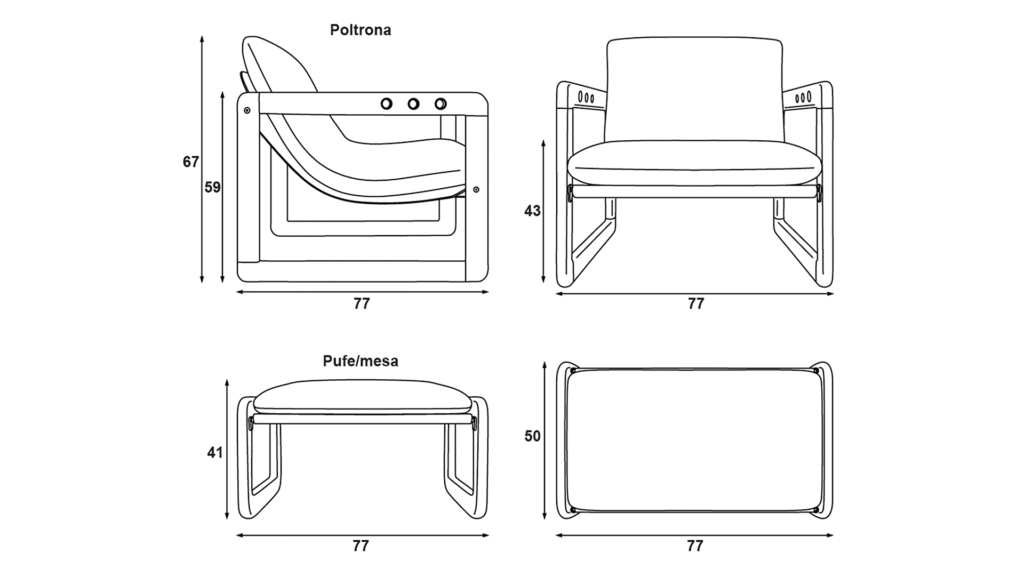 Poltrona

67

59

77

43

77

Pufe/mesa

41

77

50

77