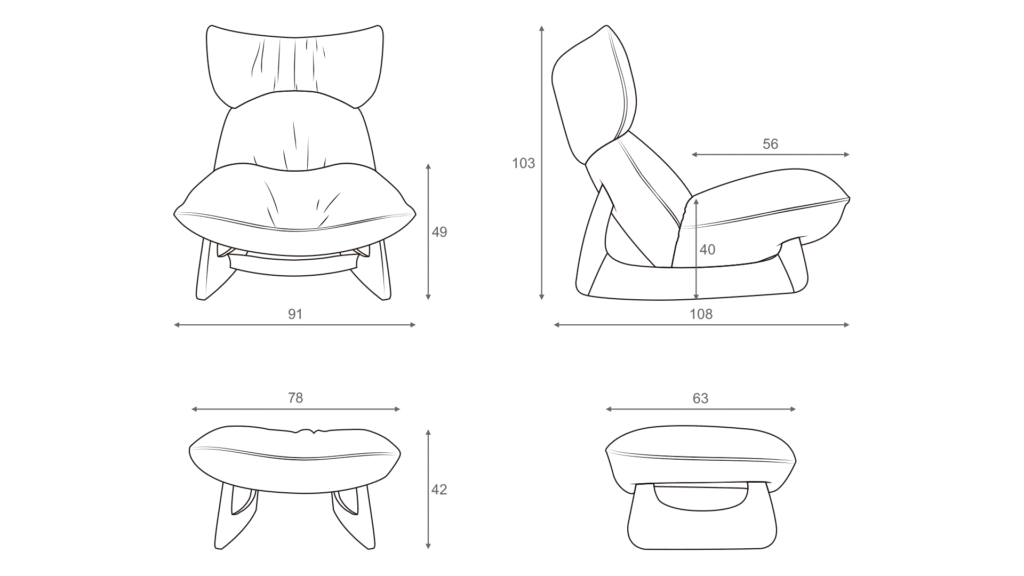 49
91
103
56
40
108
78
42
63